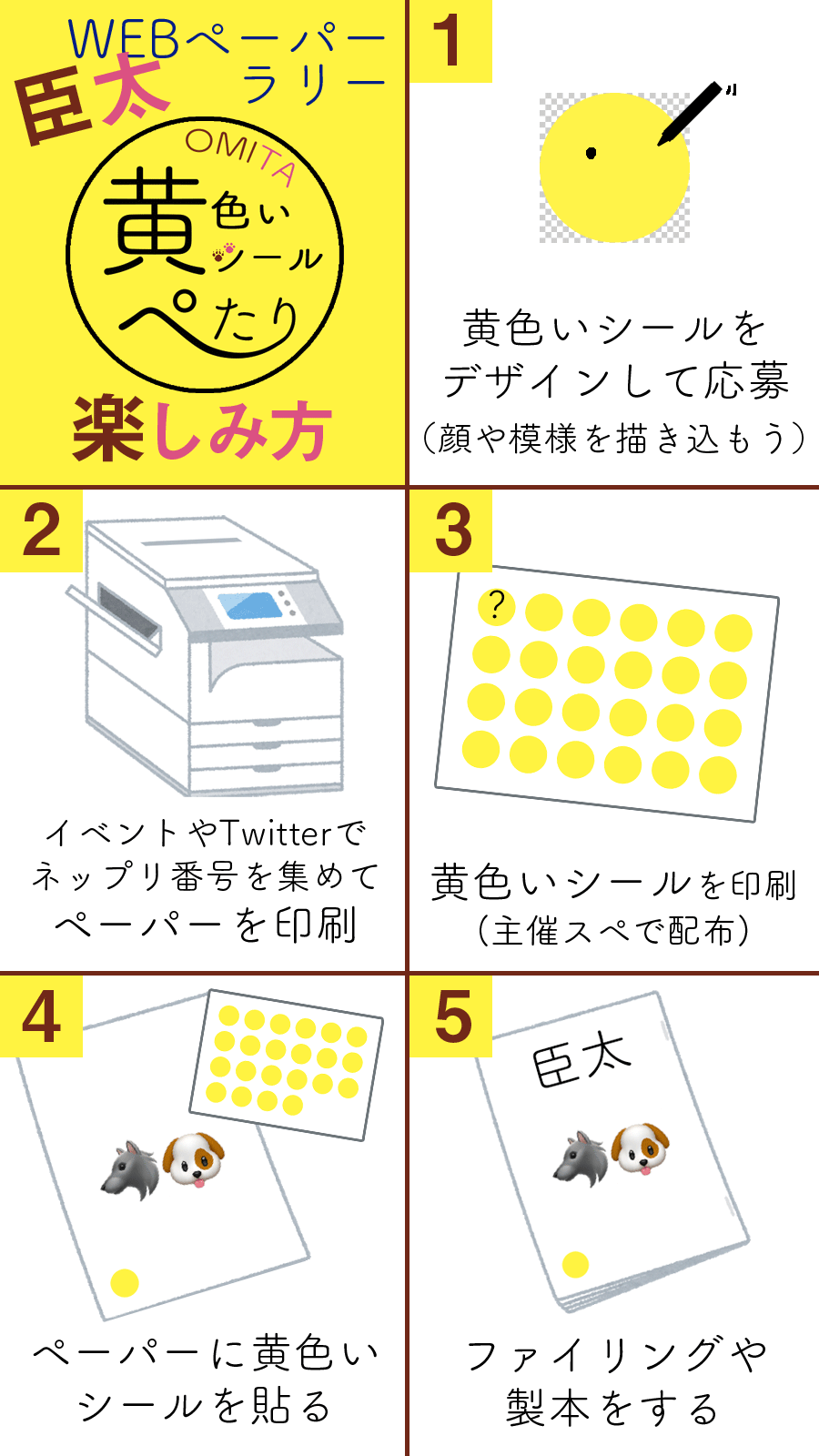 WEBペーパーラリー
臣太
OMITA
黄色いシールぺたり
楽しみ方

1
黄色いシールをデザインして応募
（顔や模様を描き込もう）

2
イベントやTwitterでネップリ番号を集めてペーパーを印刷

3
?
黄色いシールを印刷
（主催スペで配布）

4
ペーパーに黄色いシールを貼る

5
臣太
ファイリングや製本をする